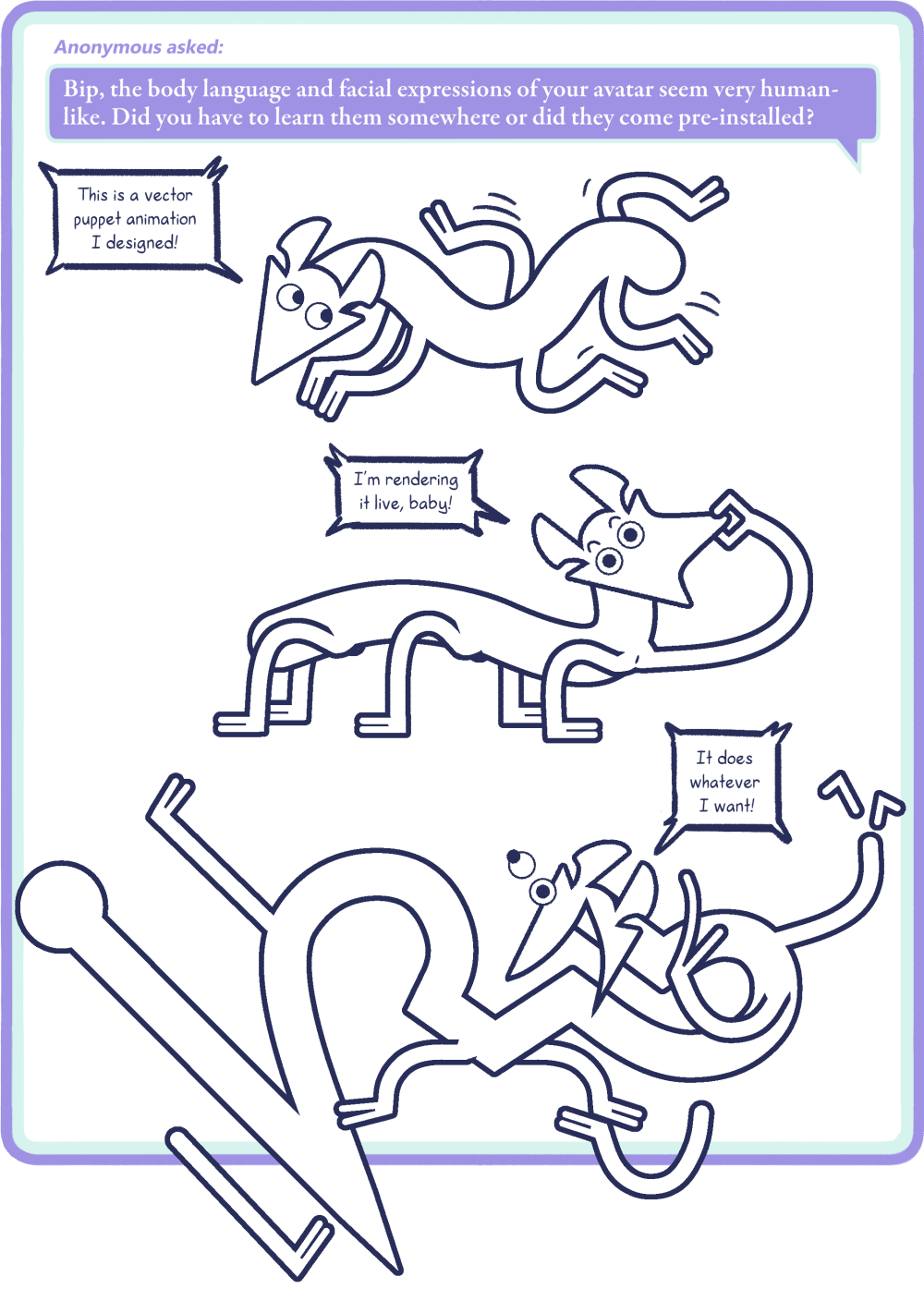 Anonymous asked:

Bip, the body language and facial expressions of your avatar seem very human-like. Did you have to learn them somewhere or did they come pre-installed?

This is a vector puppet animation I designed!

I'm rendering it live, baby!

It does whatever I want!